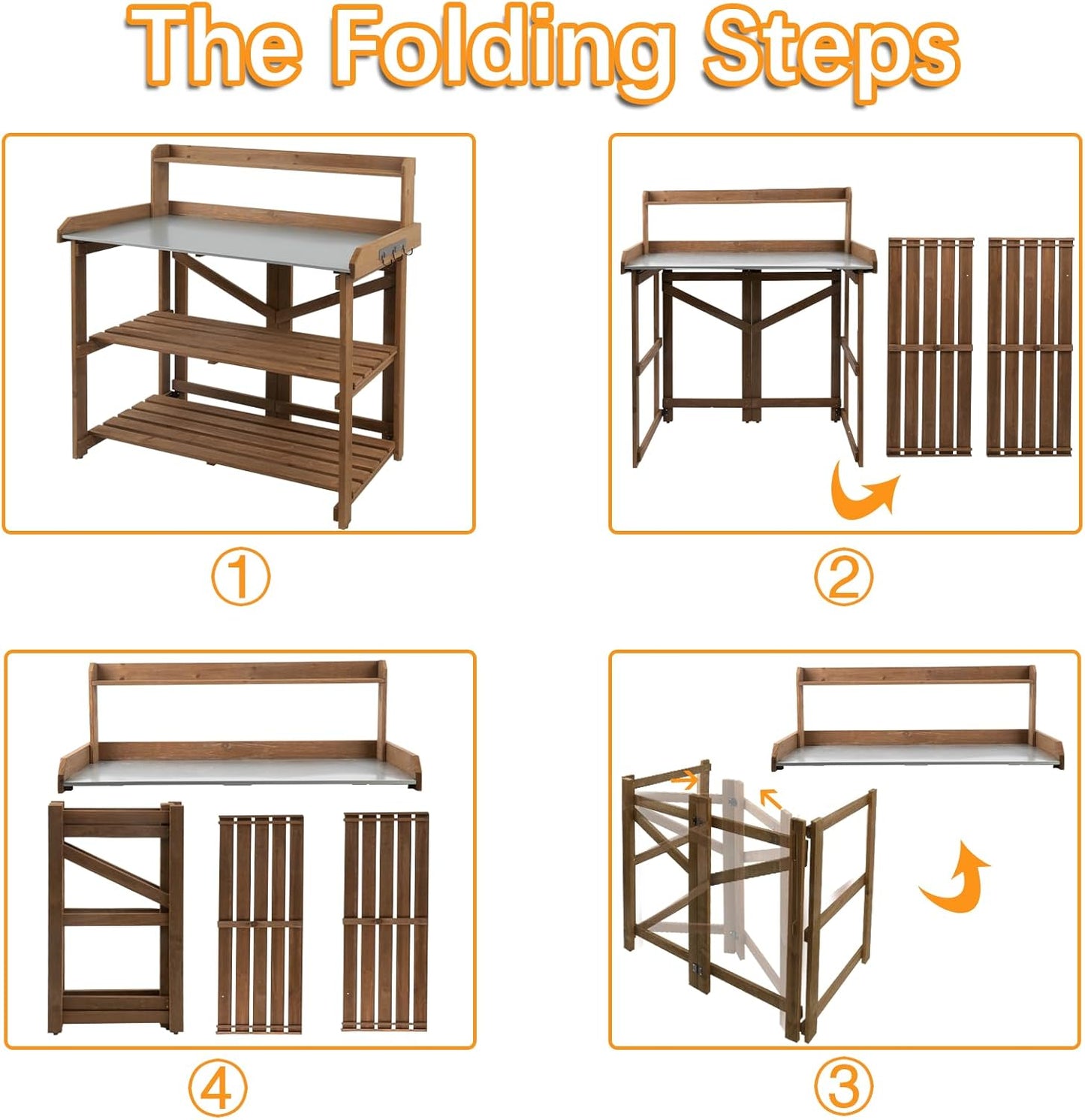 The Folding Steps

①

②

④

③