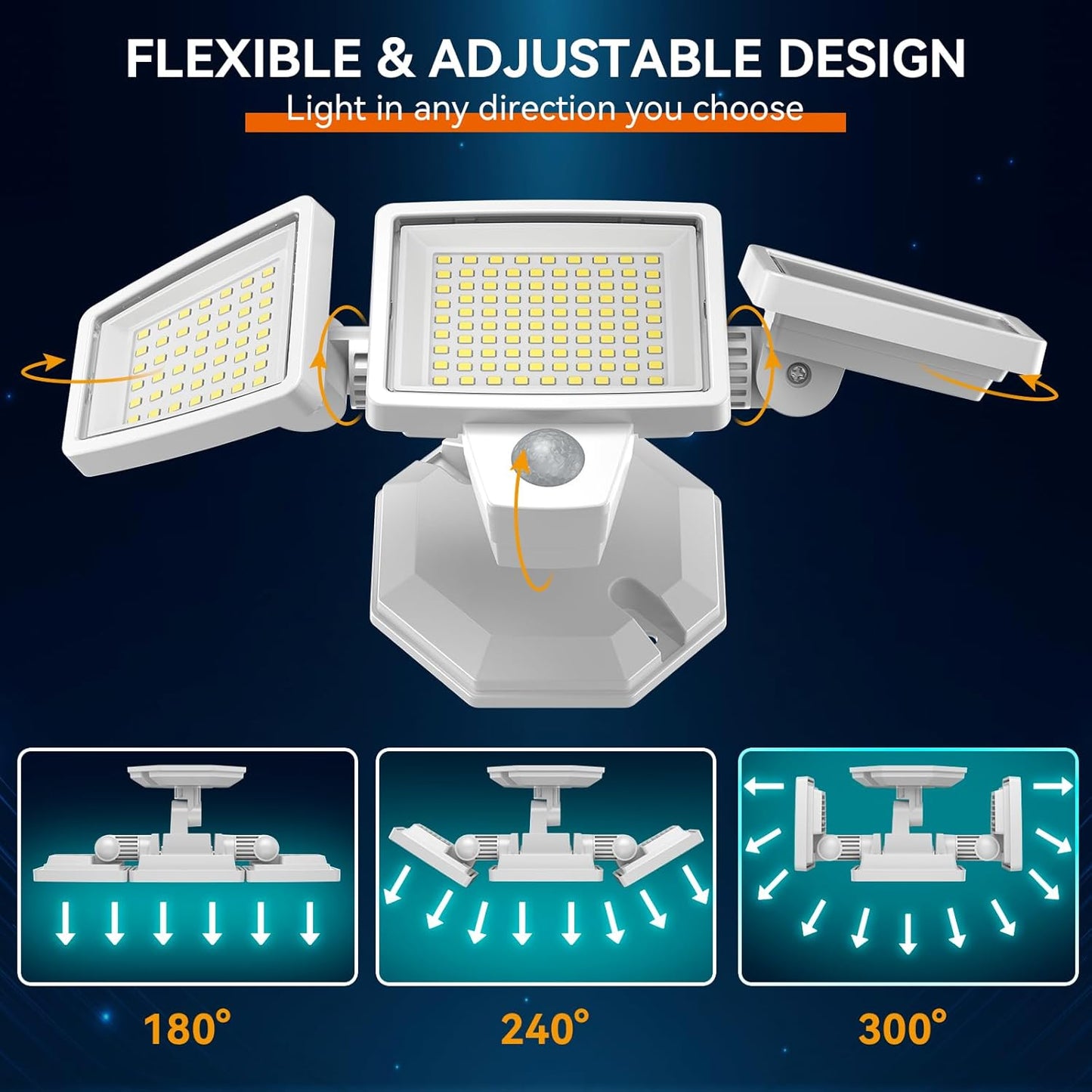 FLEXIBLE & ADJUSTABLE DESIGN

Light in any direction you choose

180°

240°

300°