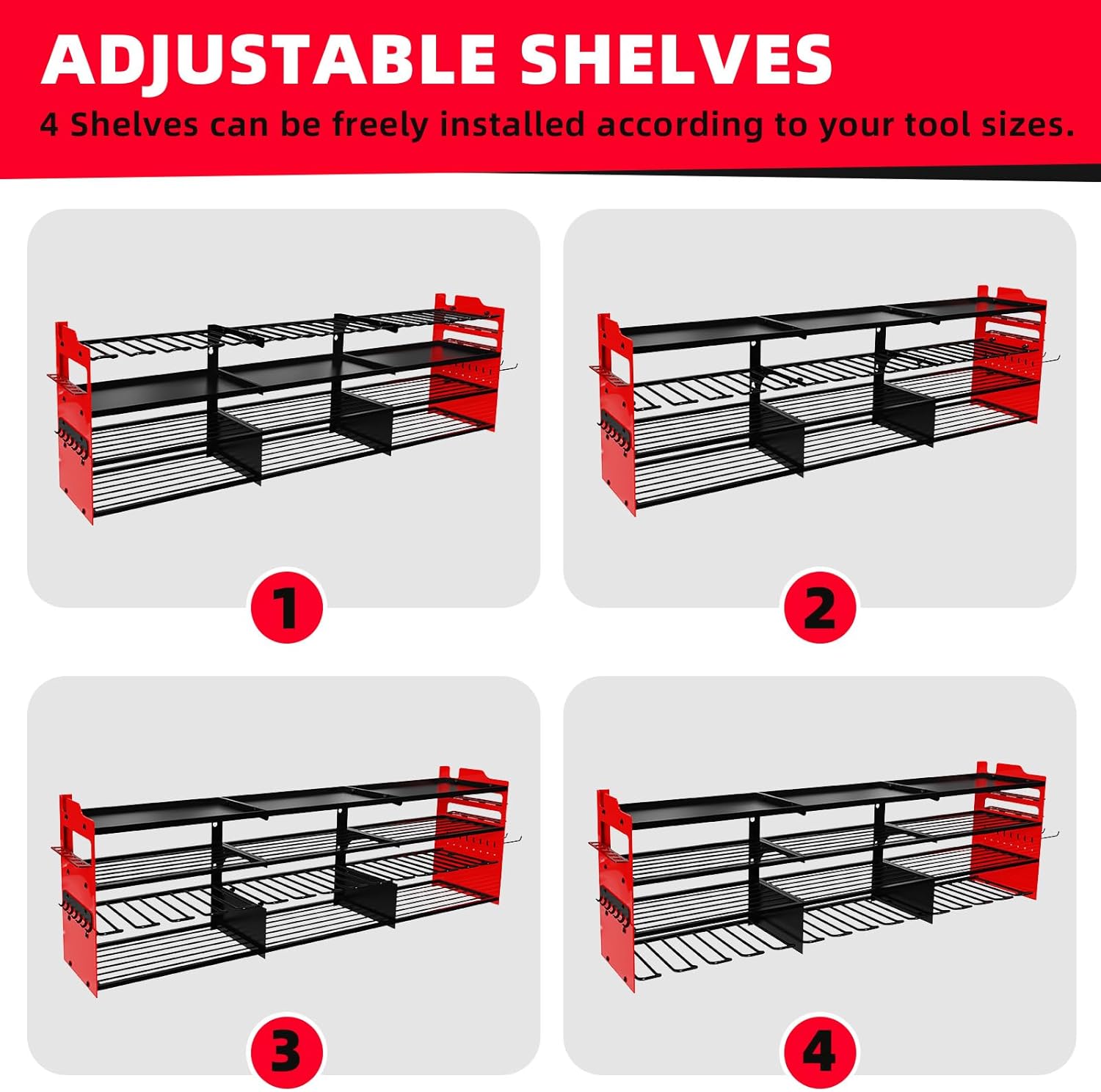 ADJUSTABLE SHELVES

4 Shelves can be freely installed according to your tool sizes.

1

2

3

4