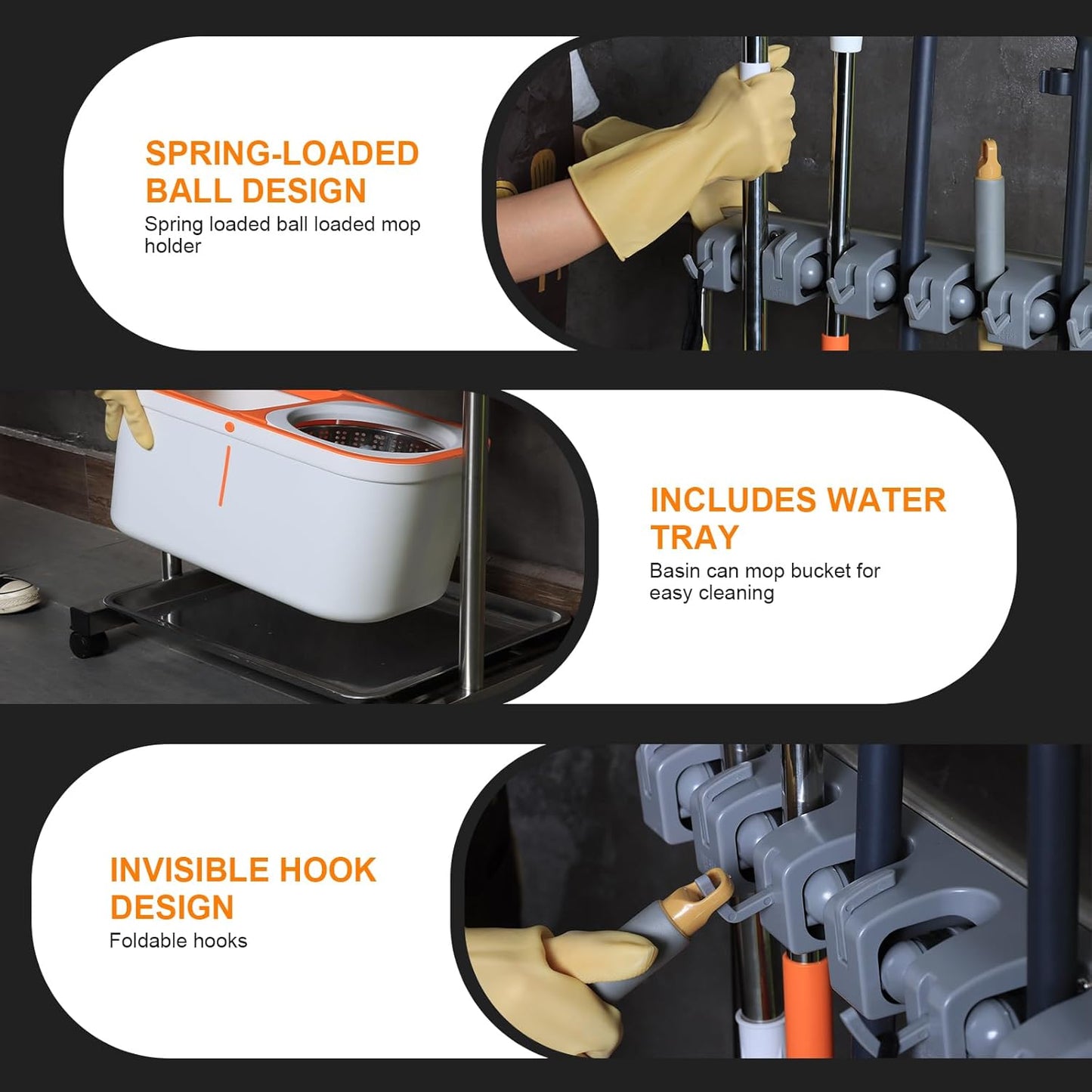 SPRING-LOADED BALL DESIGN
Spring loaded ball loaded mop holder

INCLUDES WATER TRAY
Basin can mop bucket for easy cleaning

INVISIBLE HOOK DESIGN
Foldable hooks