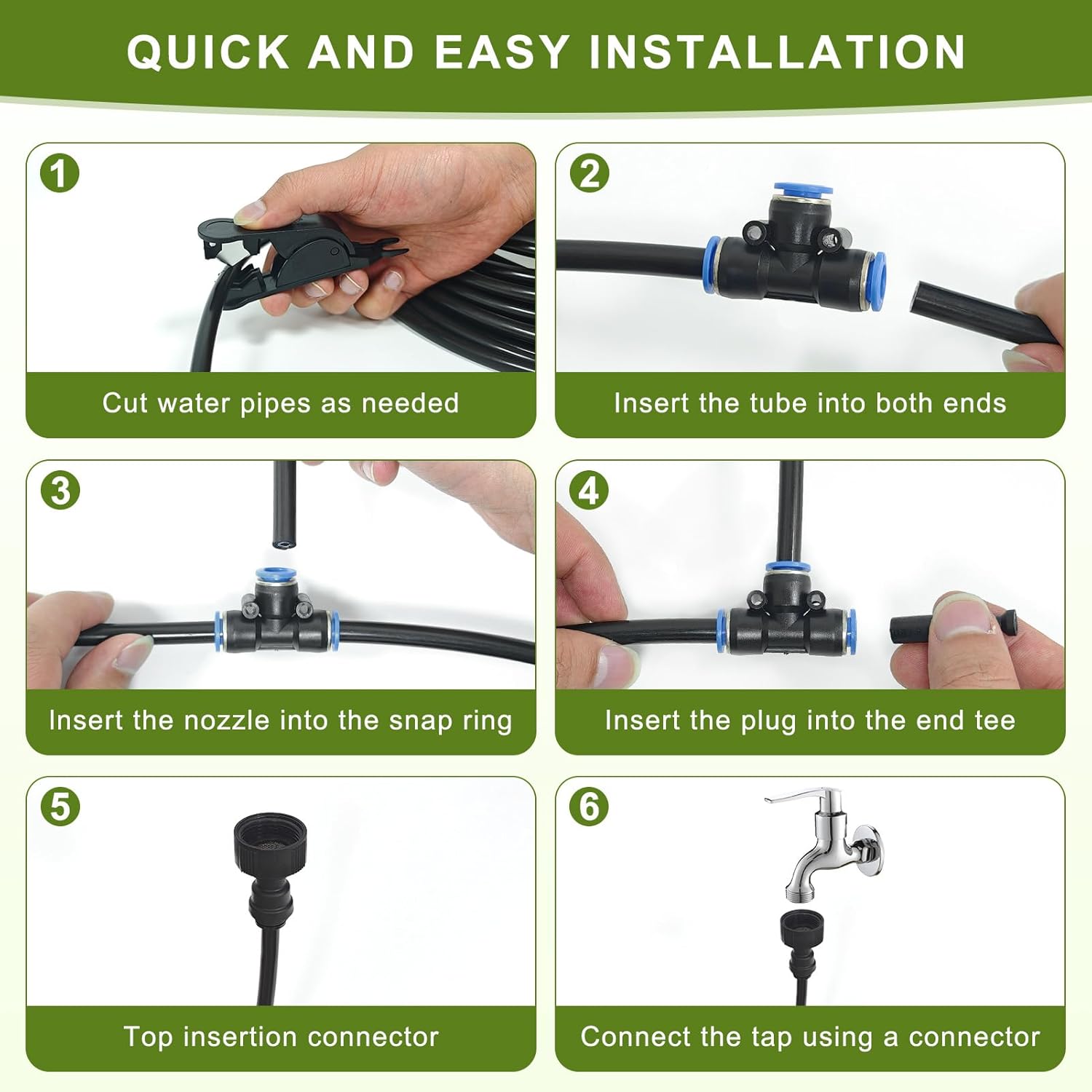 QUICK AND EASY INSTALLATION

1
Cut water pipes as needed

2
Insert the tube into both ends

3
Insert the nozzle into the snap ring

4
Insert the plug into the end tee

5
Top insertion connector

6
Connect the tap using a connector