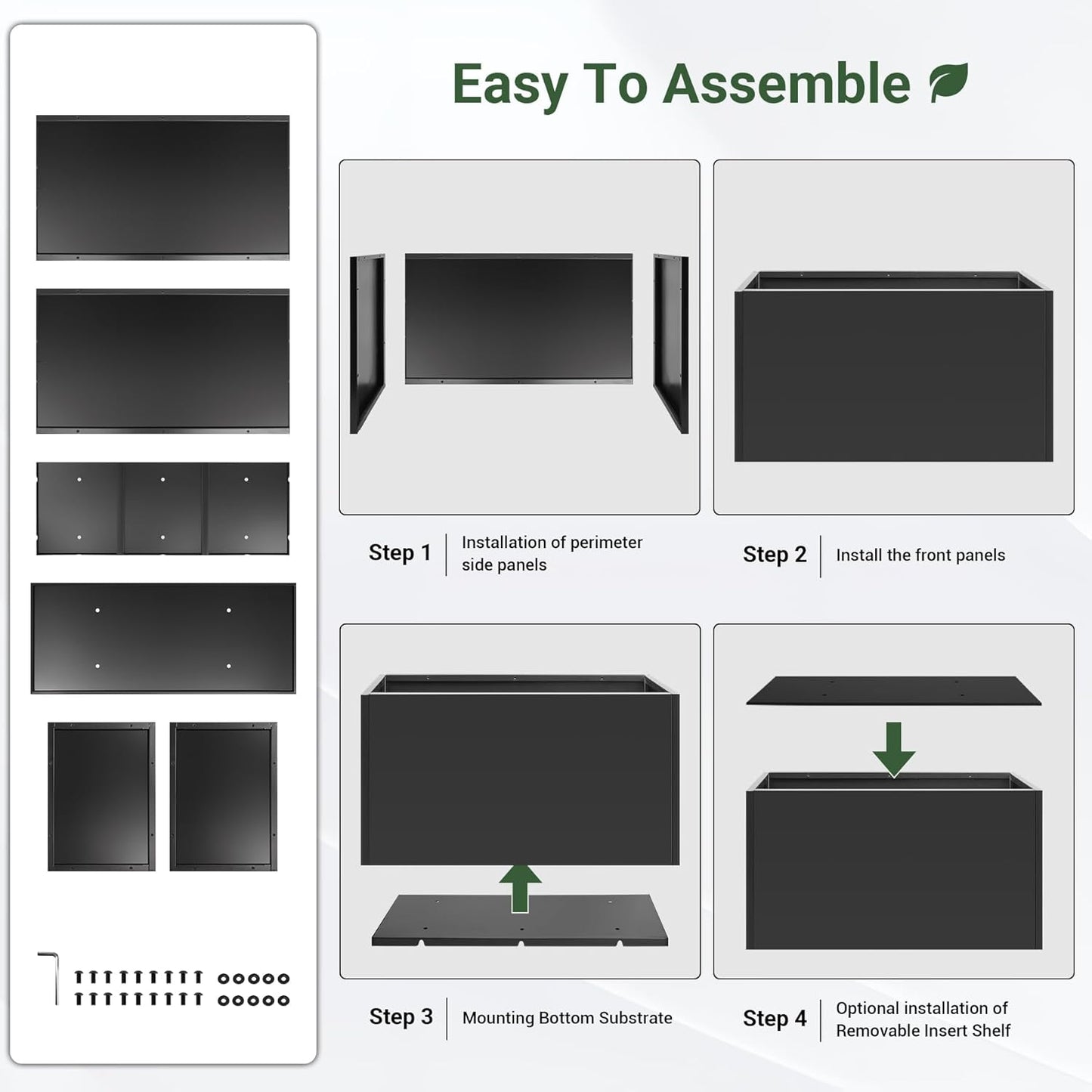 Easy To Assemble

Step 1 Installation of perimeter side panels

Step 2 Install the front panels

Step 3 Mounting Bottom Substrate

Step 4 Optional installation of Removable Insert Shelf