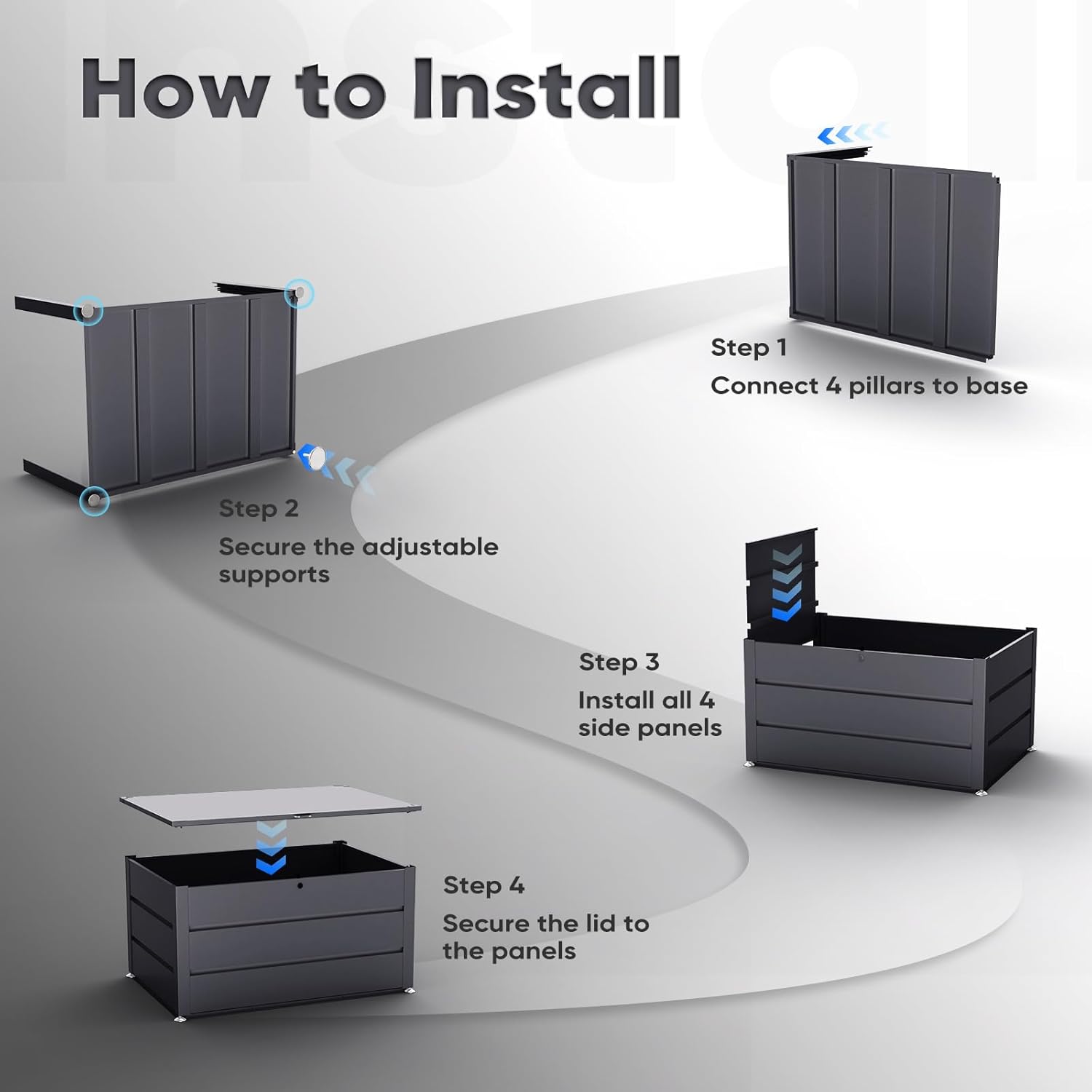 How to Install

Step 1
Connect 4 pillars to base

Step 2
Secure the adjustable supports

Step 3
Install all 4 side panels

Step 4
Secure the lid to the panels