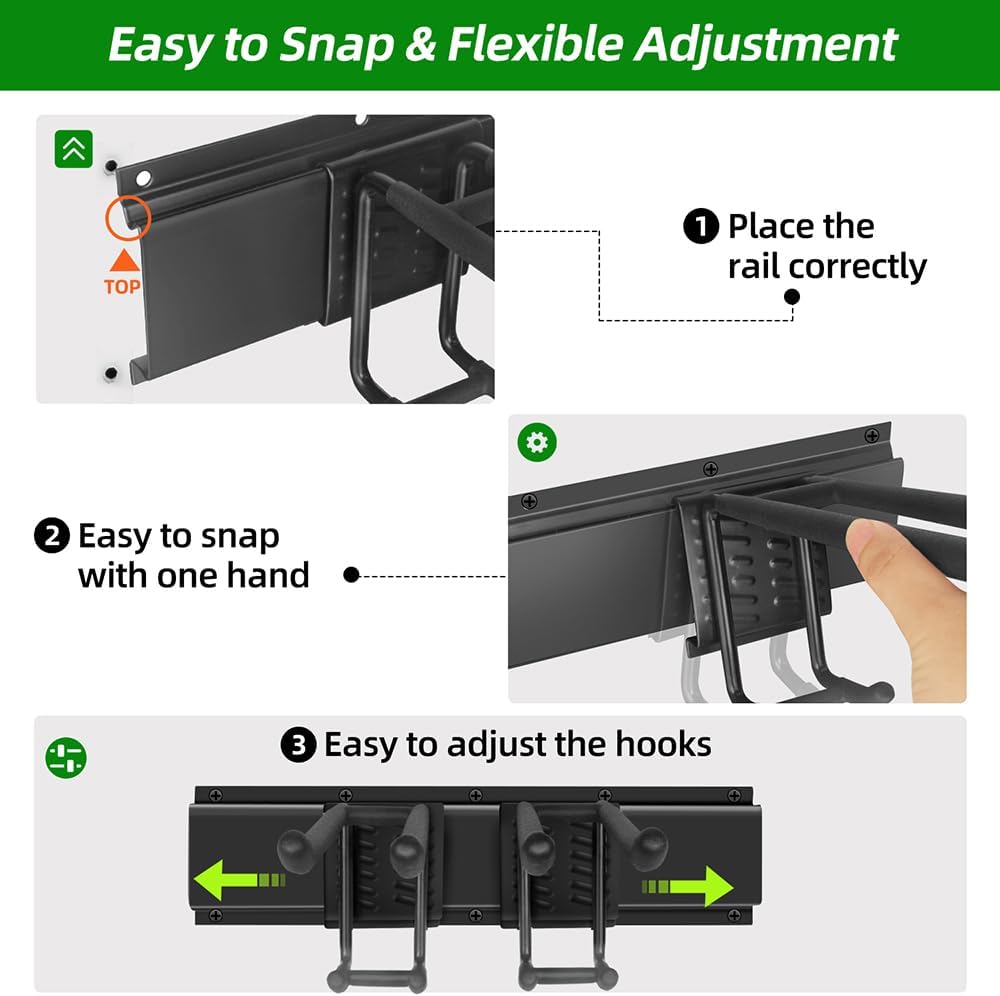 Easy to Snap & Flexible Adjustment

TOP

1 Place the rail correctly

2 Easy to snap with one hand

3 Easy to adjust the hooks