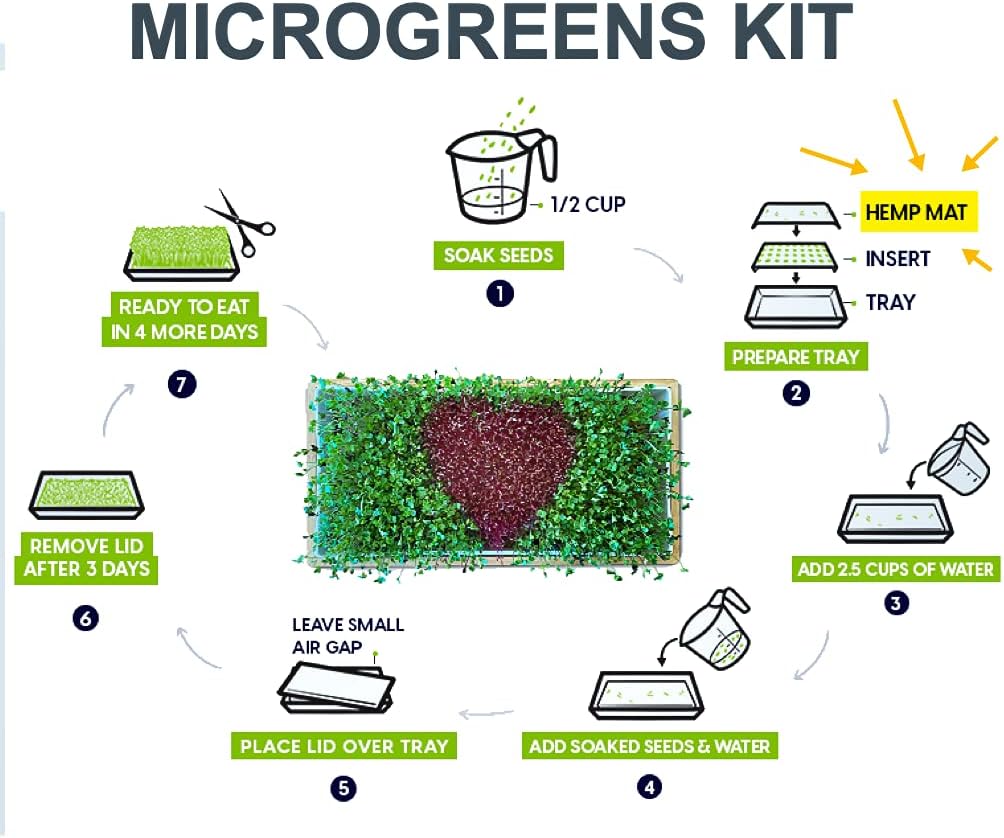 MICROGREENS KIT

1/2 CUP

SOAK SEEDS

1

HEMP MAT

INSERT

TRAY

PREPARE TRAY

2

ADD 2.5 CUPS OF WATER

3

ADD SOAKED SEEDS & WATER

4

LEAVE SMALL AIR GAP

PLACE LID OVER TRAY

5

REMOVE LID AFTER 3 DAYS

6

READY TO EAT IN 4 MORE DAYS

7