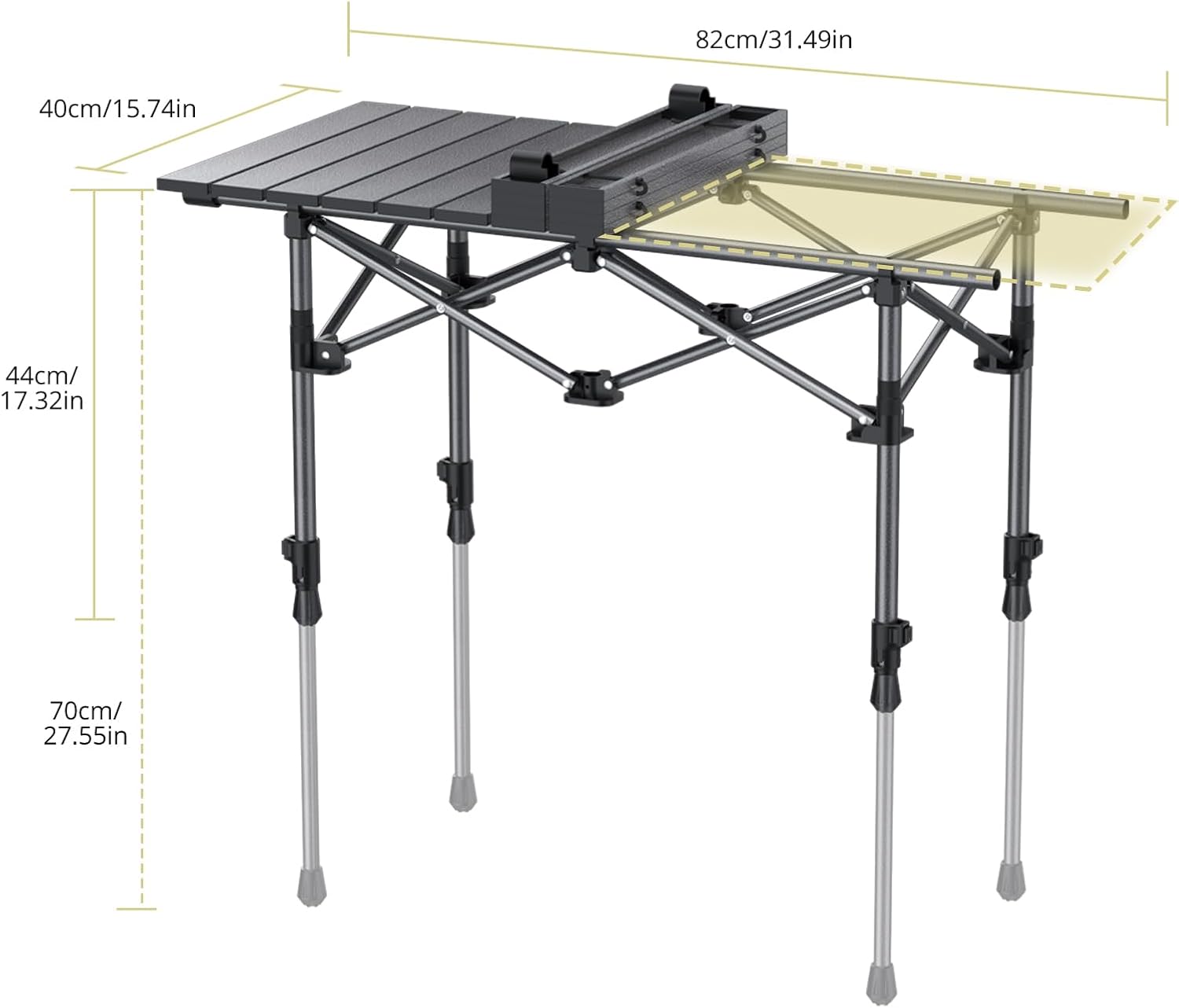 82cm/31.49in

40cm/15.74in

44cm/
17.32in

70cm/
27.55in