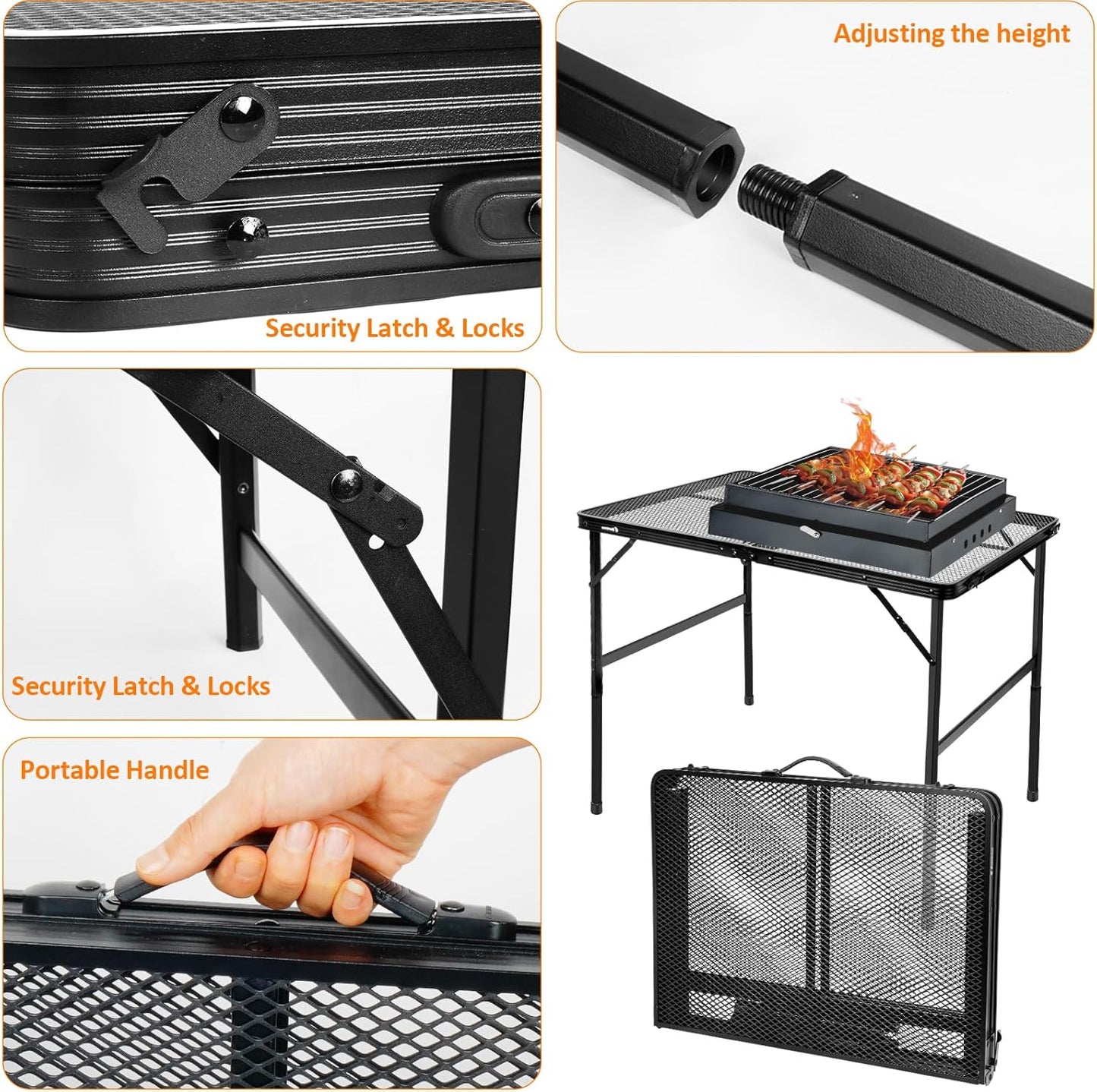 Security Latch & Locks

Adjusting the height

Security Latch & Locks

Portable Handle