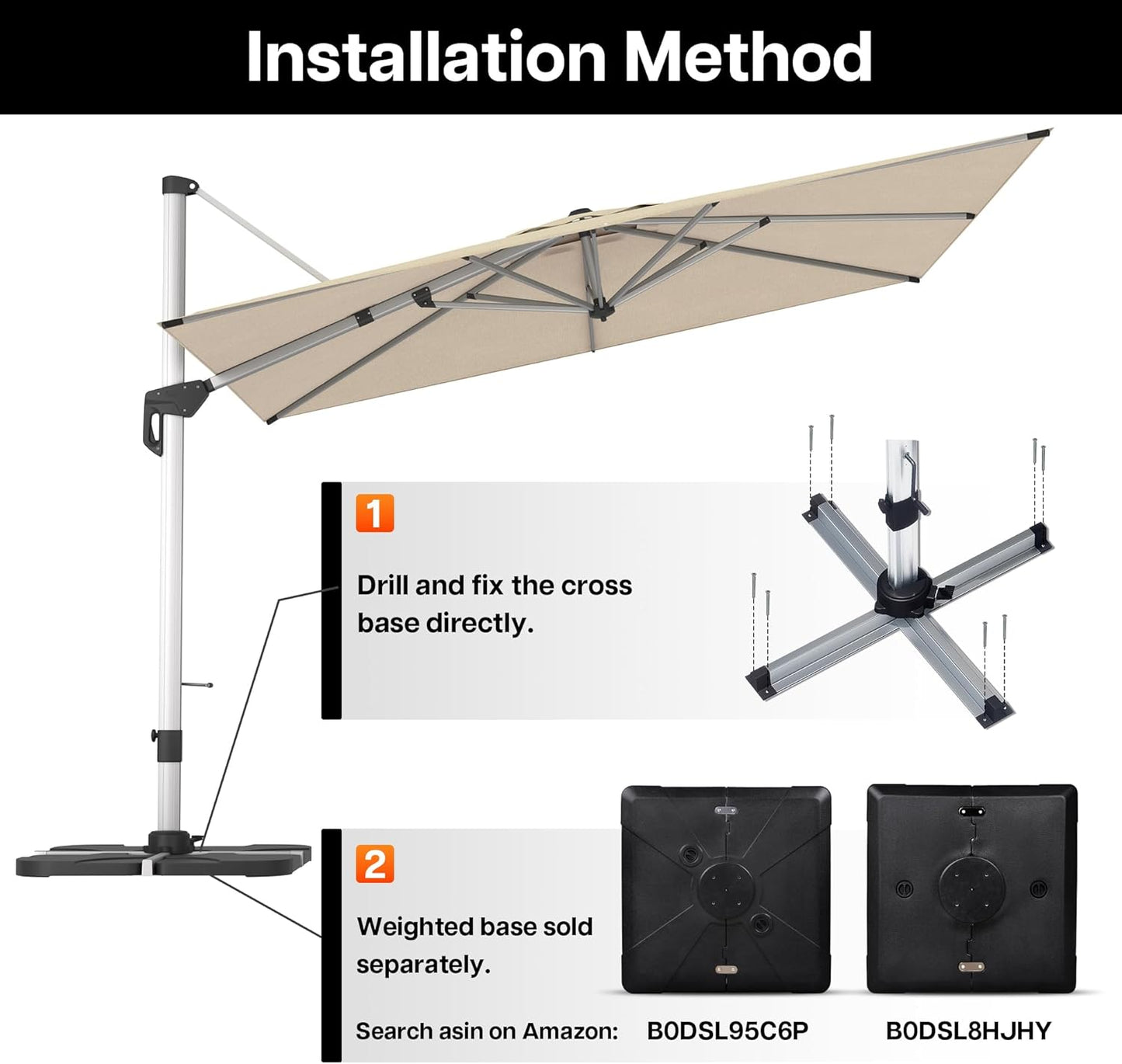 Installation Method

1

Drill and fix the cross base directly.

2

Weighted base sold separately.

Search asin on Amazon: B0DSL95C6P B0DSL8HJHY