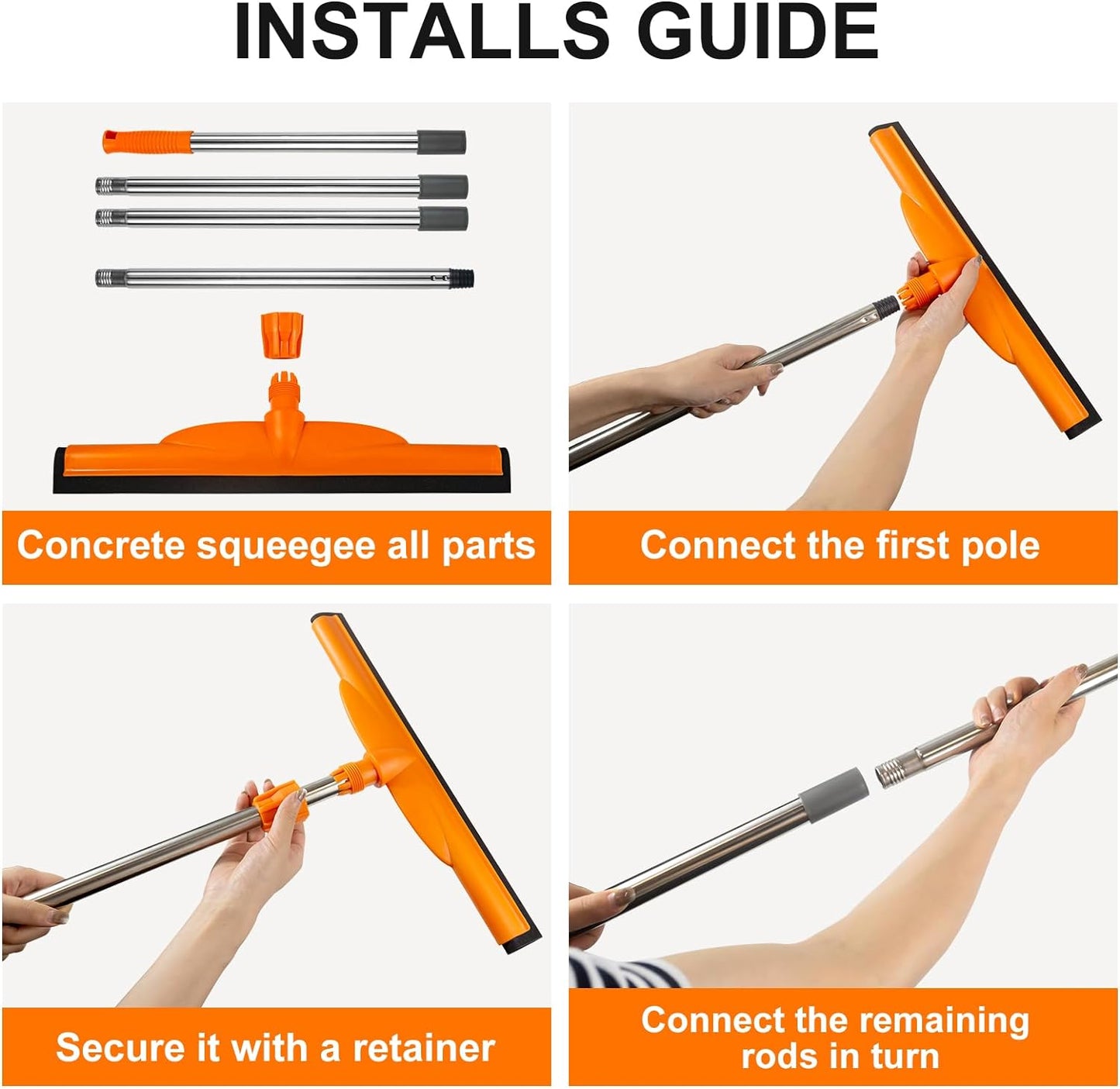 INSTALLS GUIDE

Concrete squeegee all parts

Connect the first pole

Secure it with a retainer

Connect the remaining rods in turn