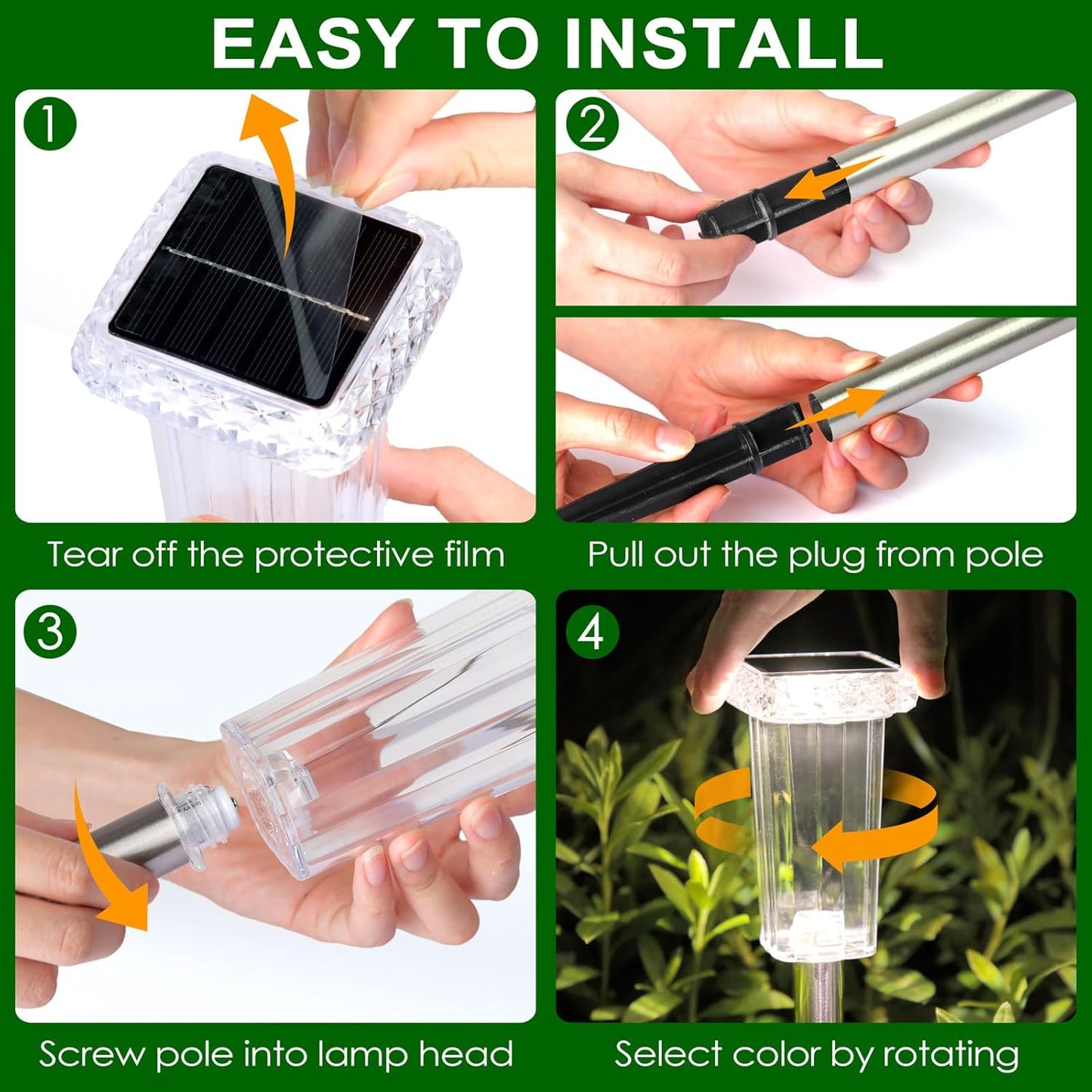 EASY TO INSTALL

1

Tear off the protective film

2

Pull out the plug from pole

3

Screw pole into lamp head

4

Select color by rotating